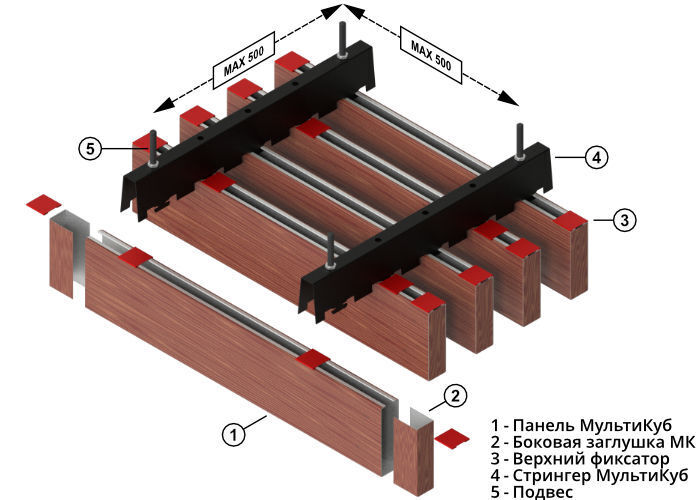 MAX 500
MAX 500
5
4
3
2
1

1 - Панель МультиКуб
2 - Боковая заглушка МК
3 - Верхний фиксатор
4 - Стрингер МультиКуб
5 - Подвес